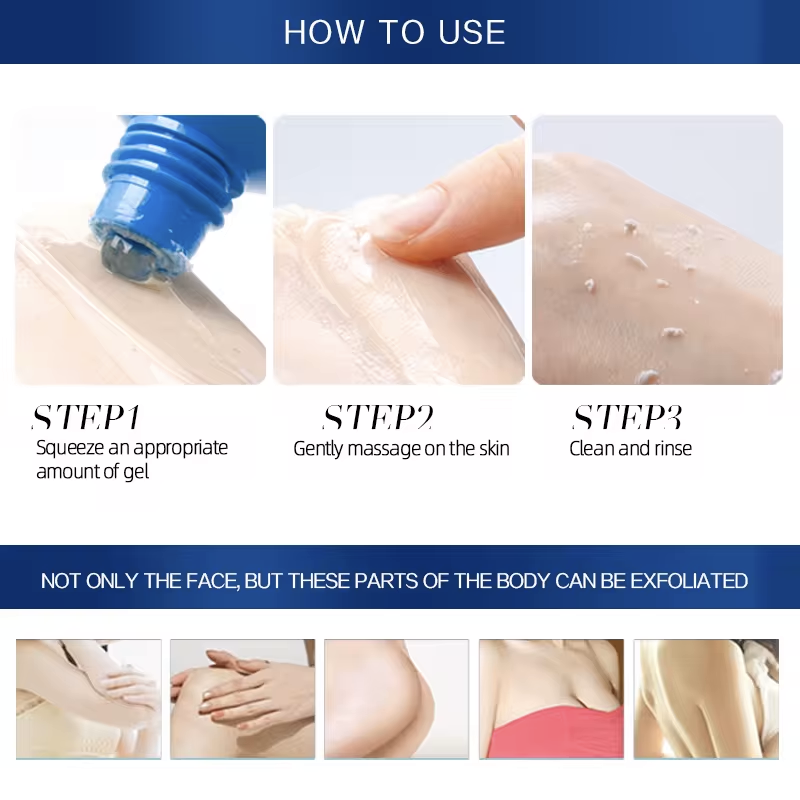 HOW TO USE

STEP1
Squeeze an appropriate amount of gel

STEP2
Gently massage on the skin

STEP3
Clean and rinse

NOT ONLY THE FACE, BUT THESE PARTS OF THE BODY CAN BE EXFOLIATED