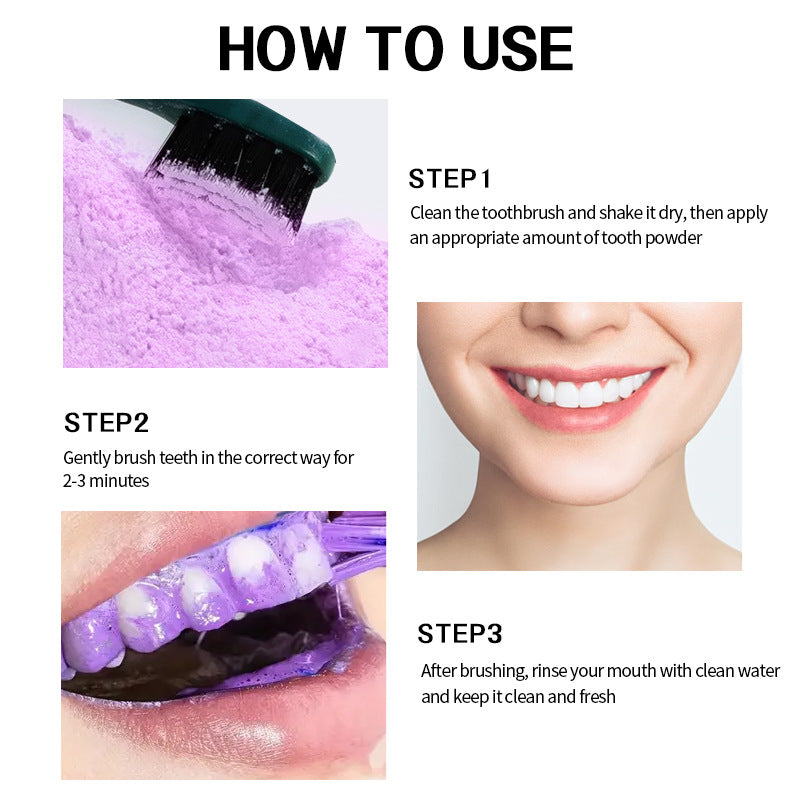 HOW TO USE

STEP1
Clean the toothbrush and shake it dry, then apply an appropriate amount of tooth powder

STEP2
Gently brush teeth in the correct way for 2-3 minutes

STEP3
After brushing, rinse your mouth with clean water and keep it clean and fresh