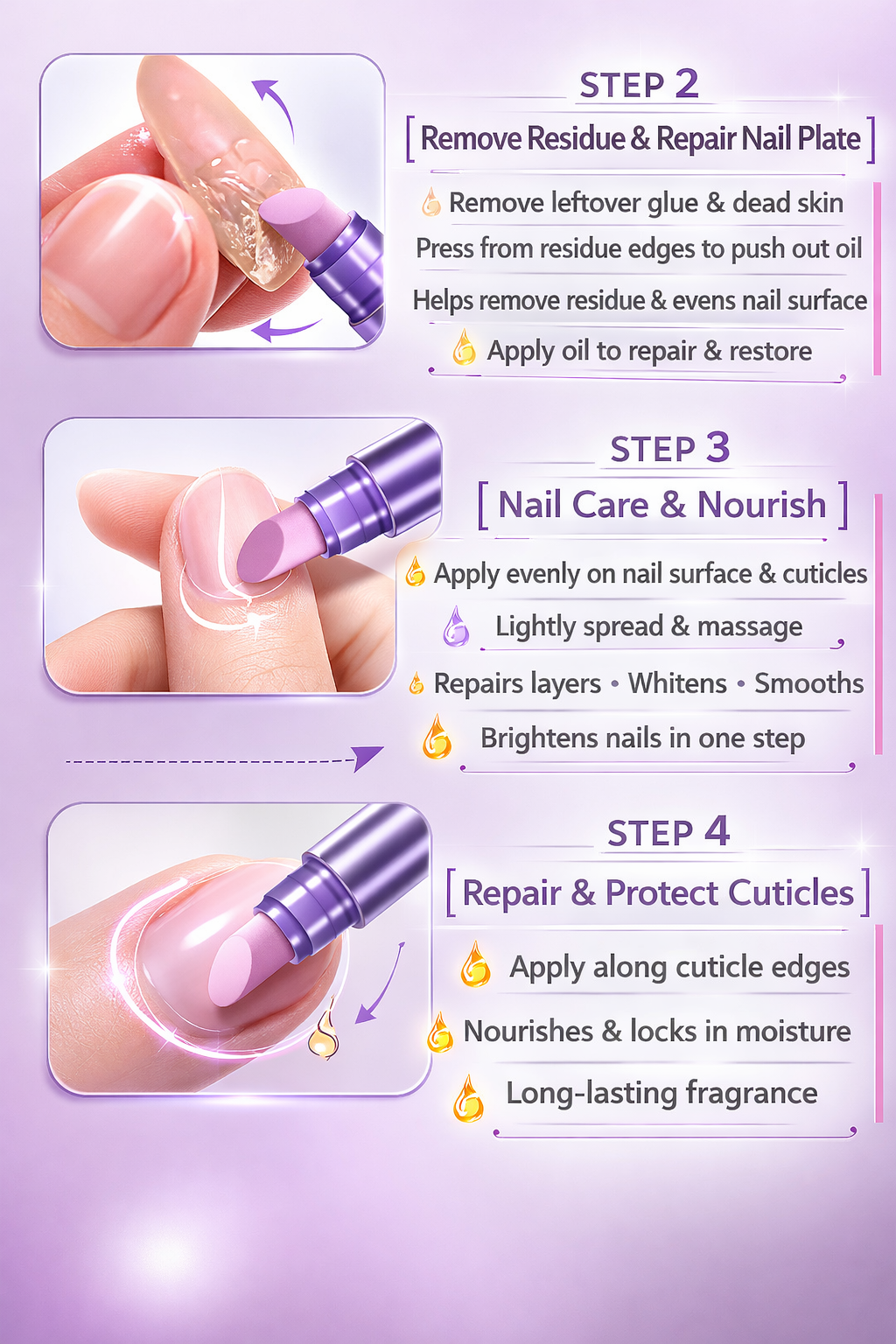 STEP 2

[ Remove Residue & Repair Nail Plate ]

Remove leftover glue & dead skin

Press from residue edges to push out oil

Helps remove residue & evens nail surface

Apply oil to repair & restore

STEP 3

[ Nail Care & Nourish ]

Apply evenly on nail surface & cuticles

Lightly spread & massage

Repairs layers • Whitens • Smooths

Brightens nails in one step

STEP 4

[ Repair & Protect Cuticles ]

Apply along cuticle edges

Nourishes & locks in moisture

Long-lasting fragrance