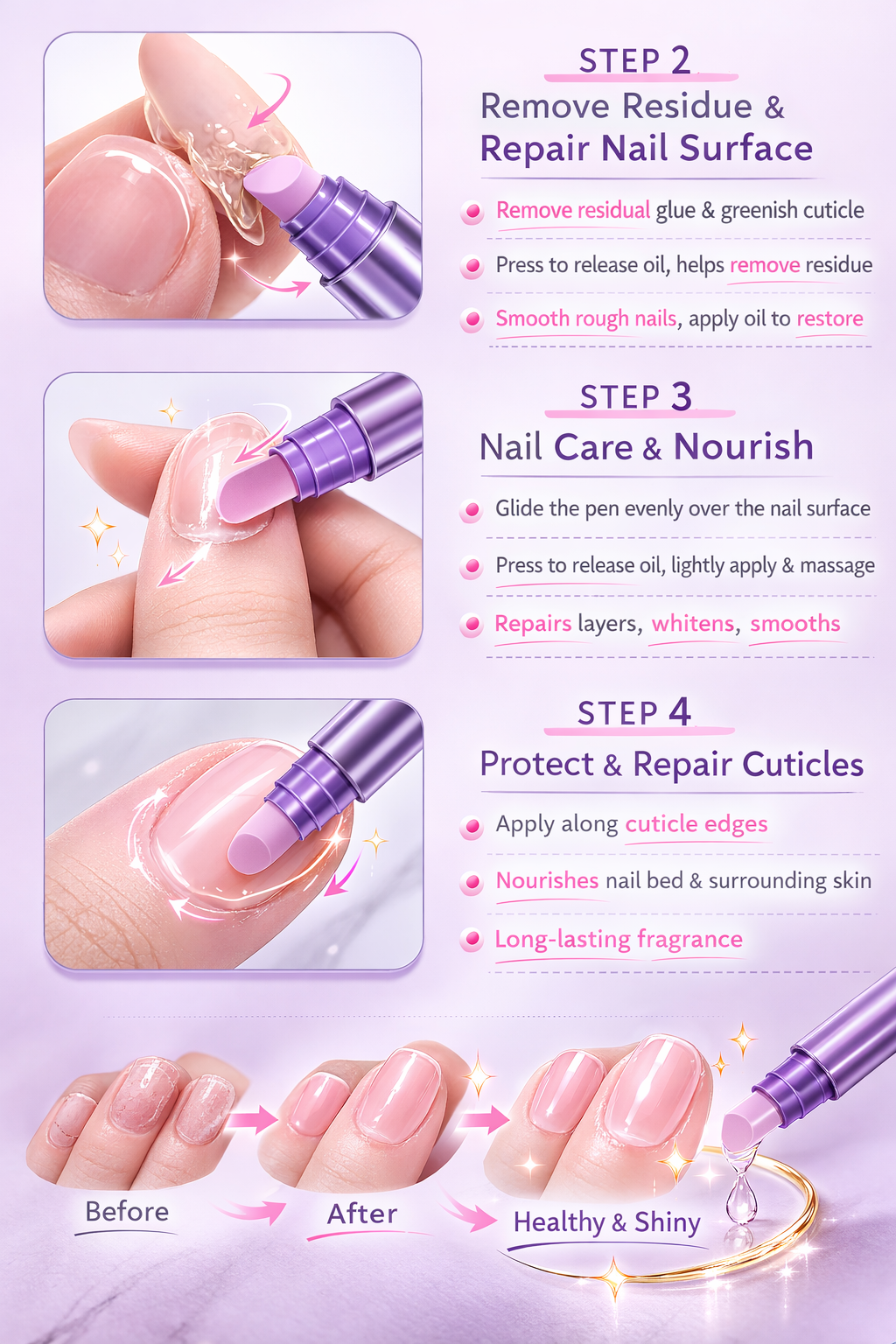 STEP 2
Remove Residue &
Repair Nail Surface

Remove residual glue & greenish cuticle

Press to release oil, helps remove residue

Smooth rough nails, apply oil to restore

STEP 3
Nail Care & Nourish

Glide the pen evenly over the nail surface

Press to release oil, lightly apply & massage

Repairs layers, whitens, smooths

STEP 4
Protect & Repair Cuticles

Apply along cuticle edges

Nourishes nail bed & surrounding skin

Long-lasting fragrance

Before

After

Healthy & Shiny