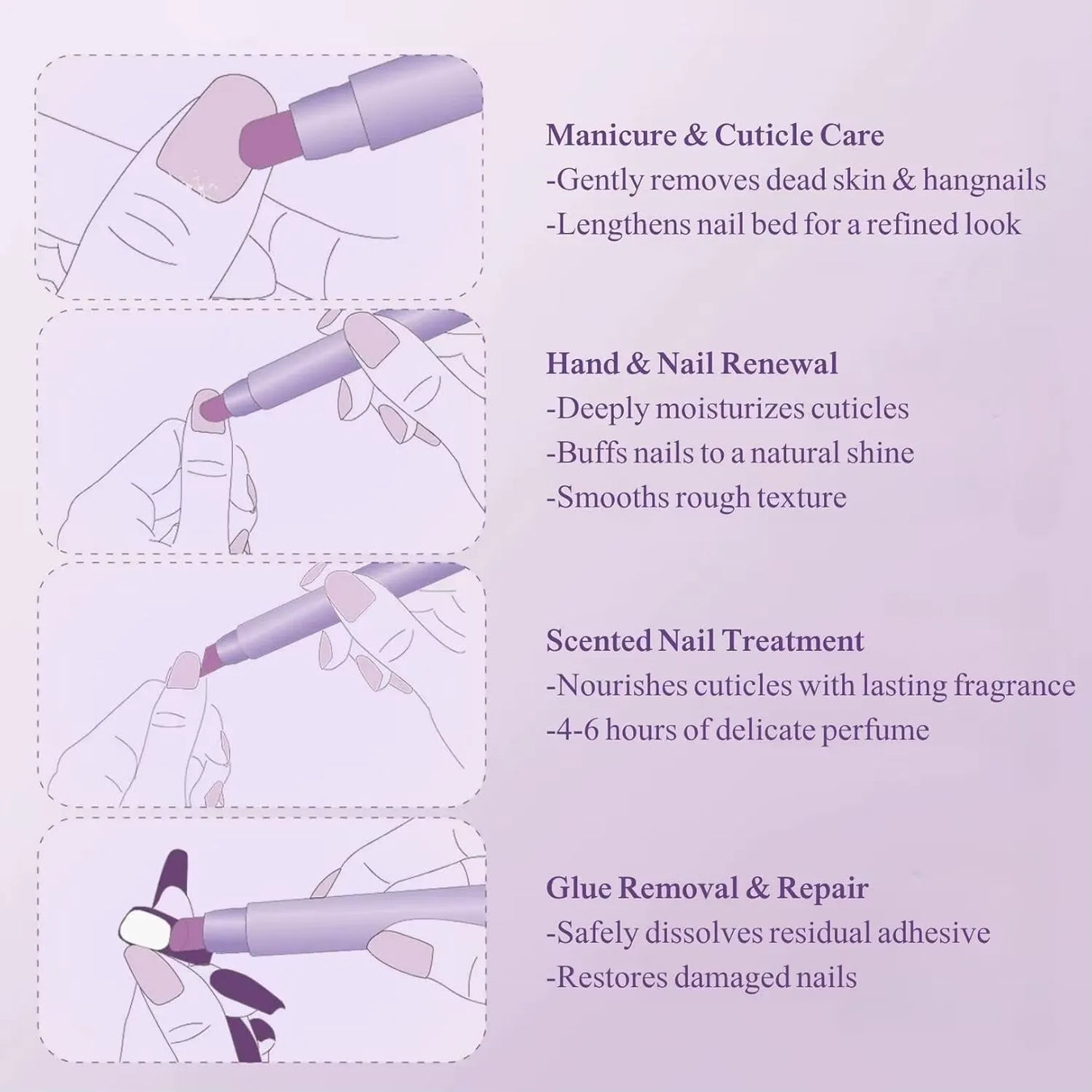 Manicure & Cuticle Care
-Gently removes dead skin & hangnails
-Lengthens nail bed for a refined look

Hand & Nail Renewal
-Deeply moisturizes cuticles
-Buffs nails to a natural shine
-Smooths rough texture

Scented Nail Treatment
-Nourishes cuticles with lasting fragrance
-4-6 hours of delicate perfume

Glue Removal & Repair
-Safely dissolves residual adhesive
-Restores damaged nails